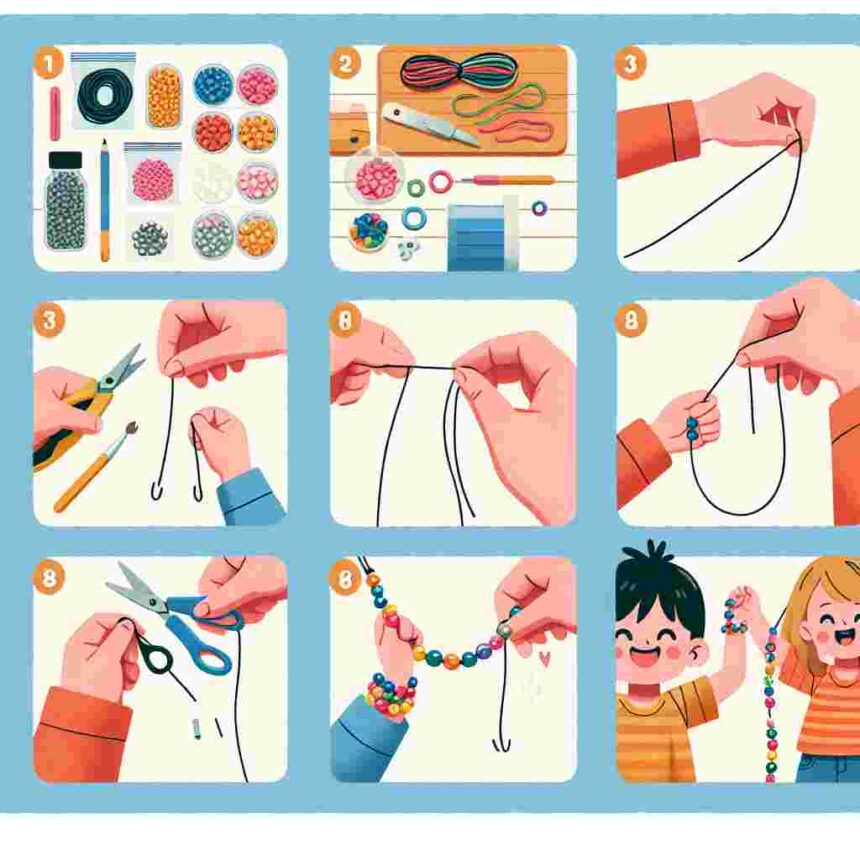 1

2

3

3

8

8

8

8